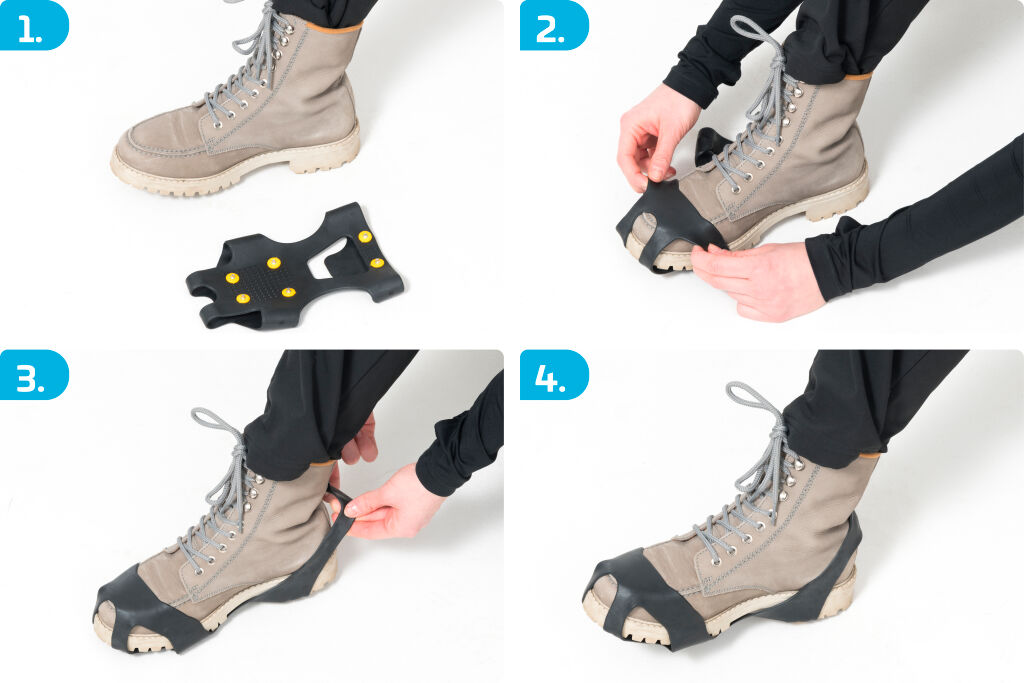 1.

2.

3.

4.